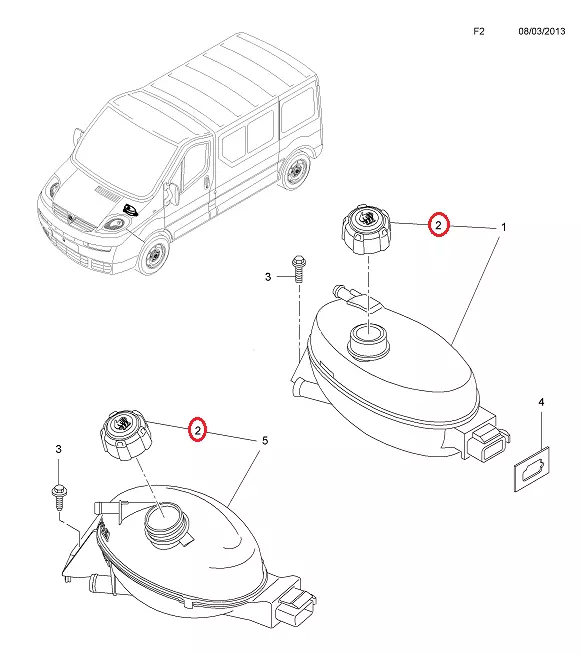 F2 08/03/2013

2
1
3
4
2
5
3