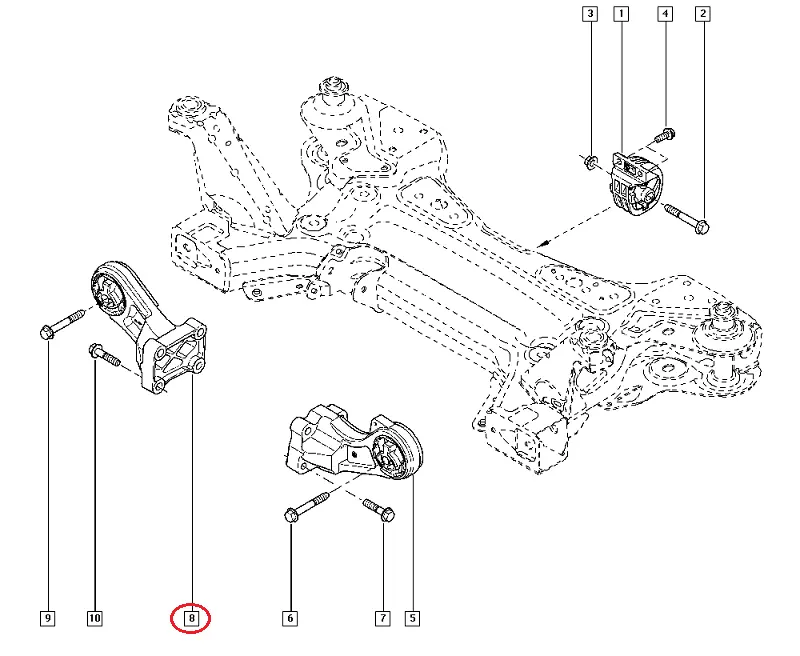 3
1
4
2
9
10
8
6
7
5