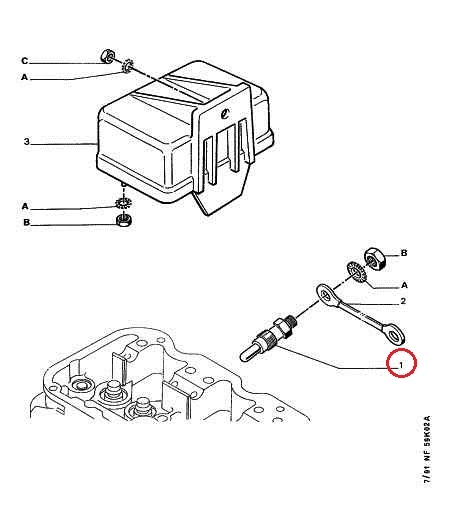 C
A
3
A
B
B
A
2
1
7/91 NF 59K02A