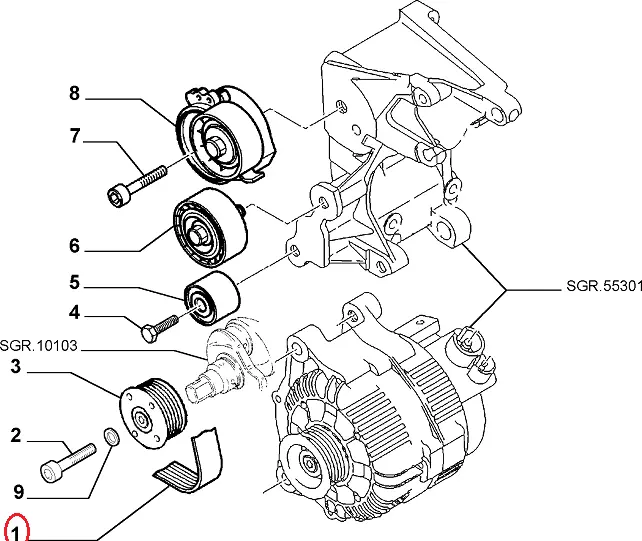 8
7
6
5
4
SGR.10103
3
2
9
1
SGR.55301