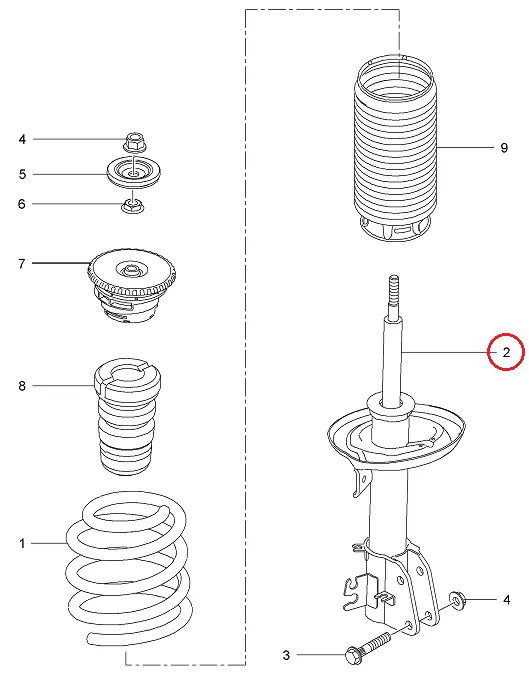 4
5
6
7
8
1
9
2
4
3