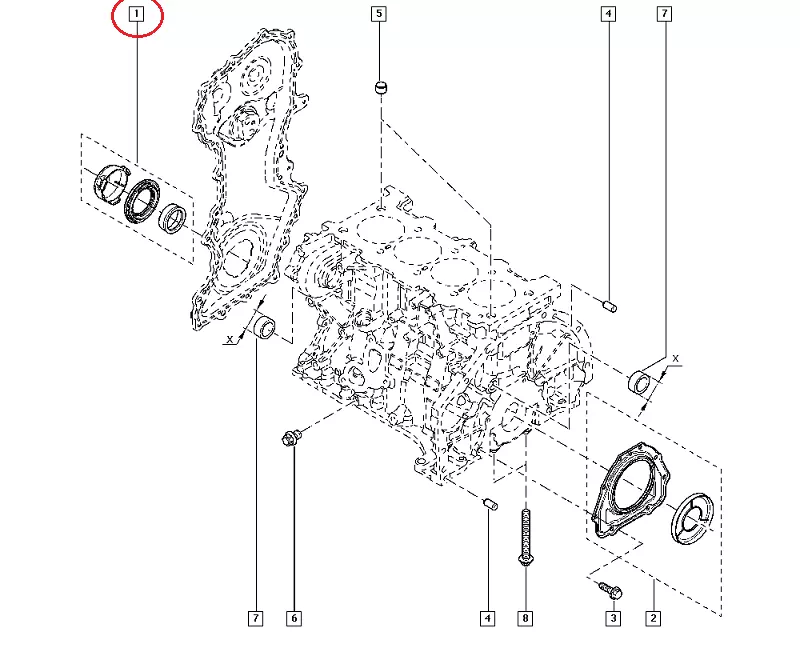 1
5
4
7
X
X
7
6
4
8
3
2