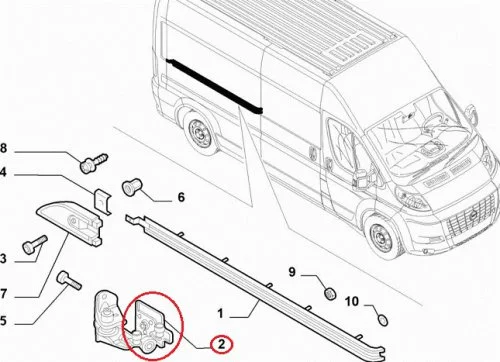 8
4
6
3
7
5
9
10
1
2