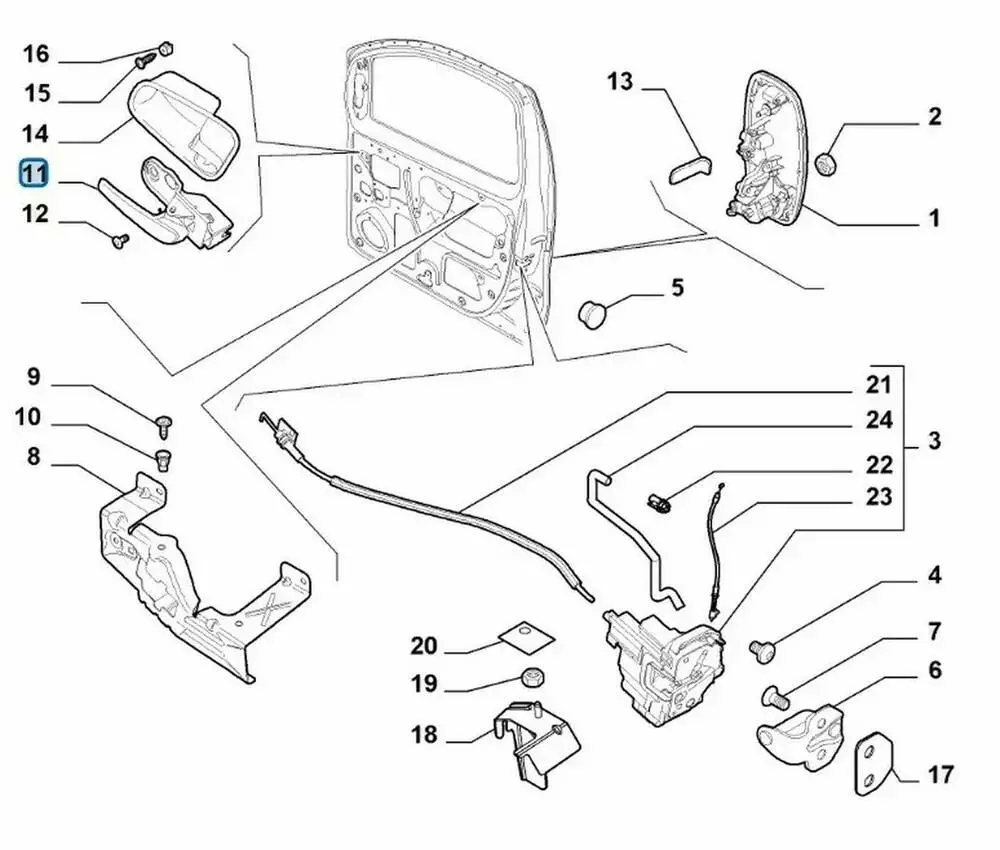 16
15
14
11
12
13
2
1
5
9
10
8
21
24
22
23
3
4
7
6
17
20
19
18