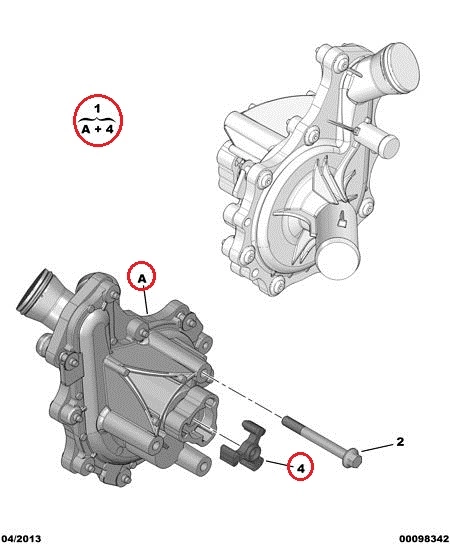 1
A + 4

A

2

4

04/2013

00098342