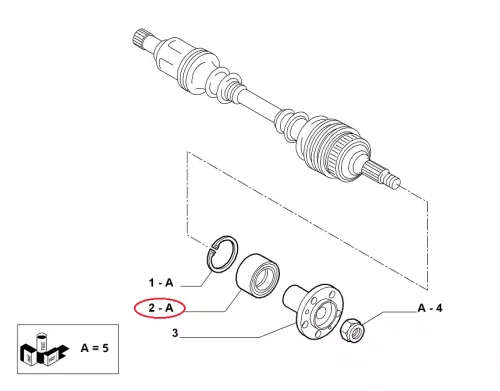 1 - A

2 - A

3

A - 4

A = 5