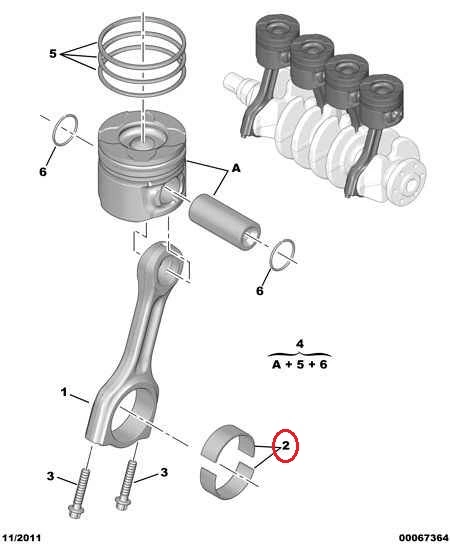 5

6

A

6

4
A + 5 + 6

1

2

3

3

11/2011

00067364