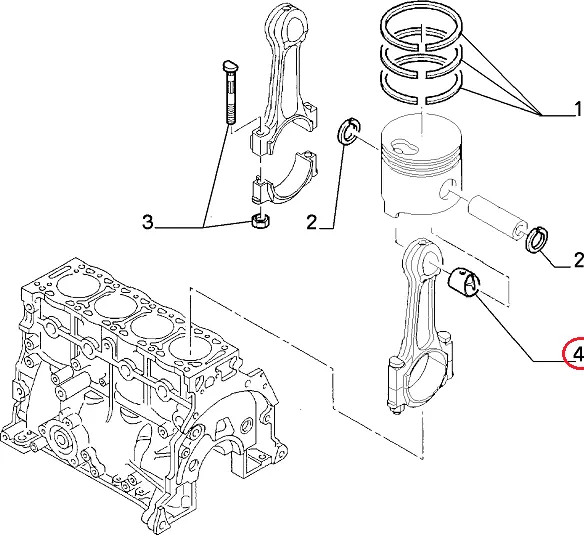 1
3
2
2
4