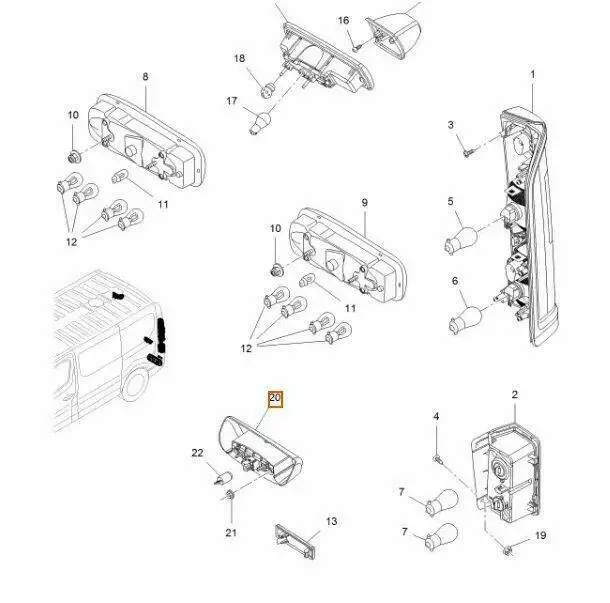 16
18
17
8
10
11
12
1
3
5
6
9
10
11
12
20
22
21
13
2
4
7
7
19