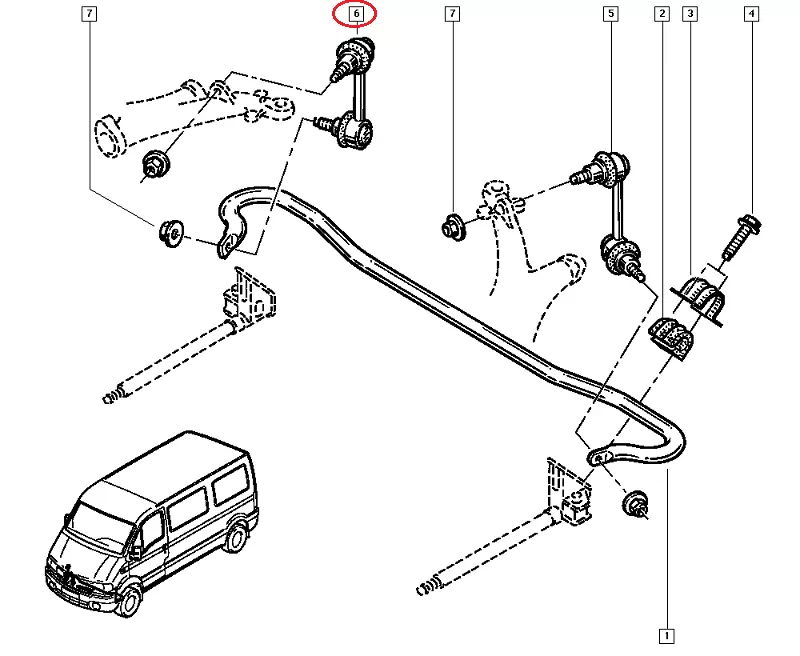 7
6
7
5
2
3
4
1