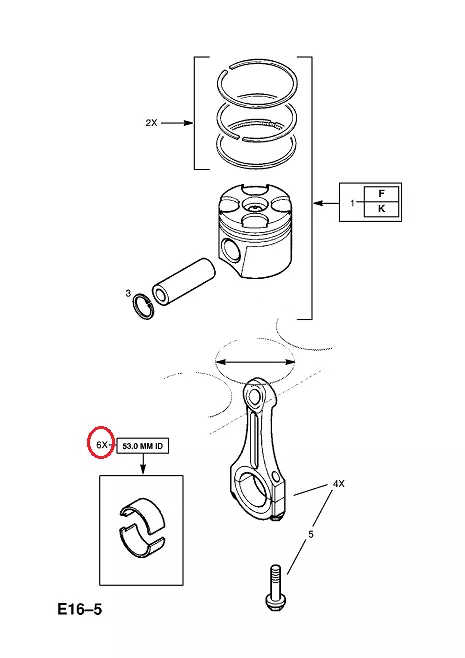 2X

1
F
K

3

6X
53.0 MM ID

4X

5

E16–5