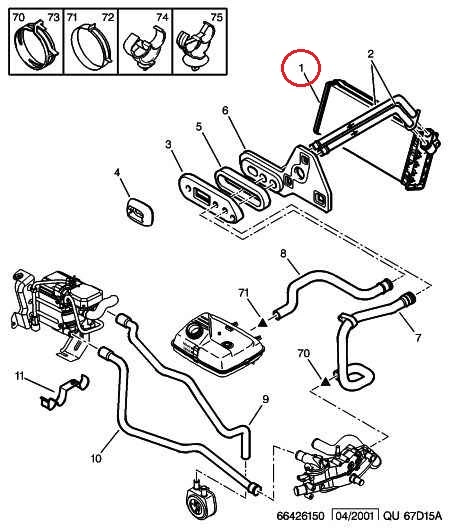 70 73
71 72
74
75
1
2
6
5
3
4
8
71
7
70
11
9
10
66426150 04/2001 QU 67D15A