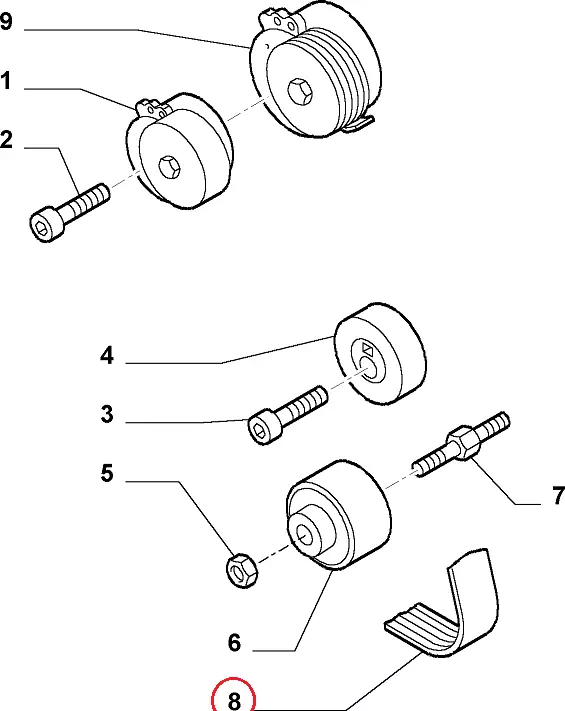 9
1
2
4
3
5
7
6
8