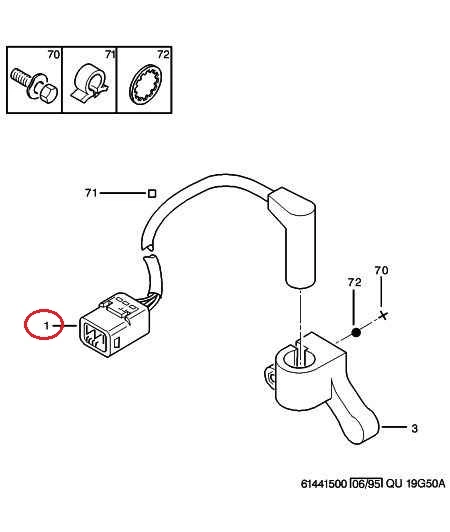 70
71
72

71
72
70
1
3

61441500 06/95 QU 19G50A