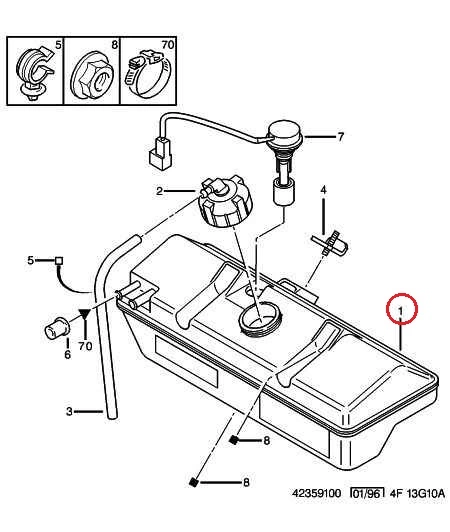 5
8
70
7
2
4
5
1
70
6
3
8
8
42359100 01/96 4F 13G10A