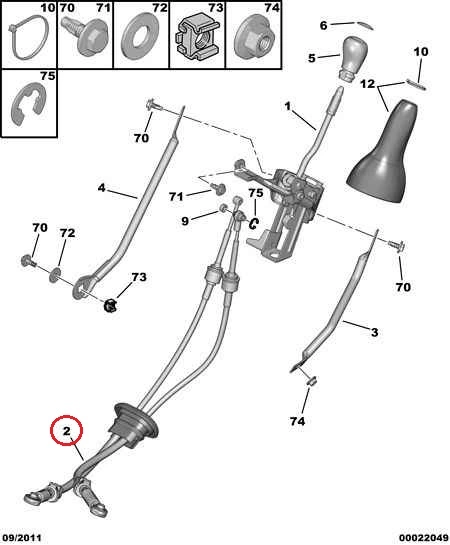 10
70 71
72
73
74
75
6
5
10
12
1
70
4
71
75
9
70
72
73
70
3
74
2
09/2011
00022049