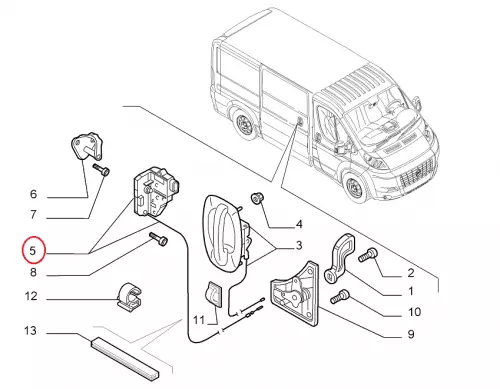 6
7
5
8
12
13
4
3
2
1
10
9
11