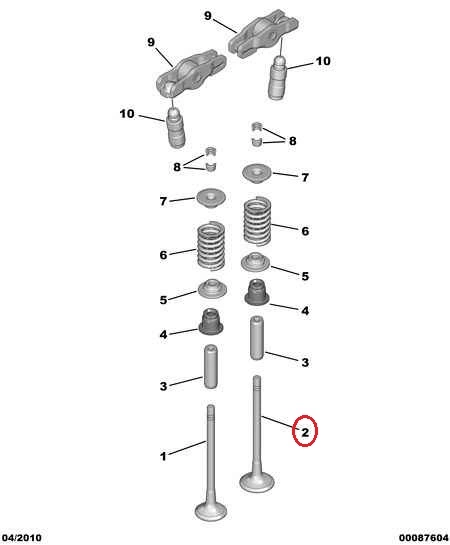 9
9
10
10
8
8
7
7
6
6
5
5
4
4
3
3
2
1
04/2010
00087604