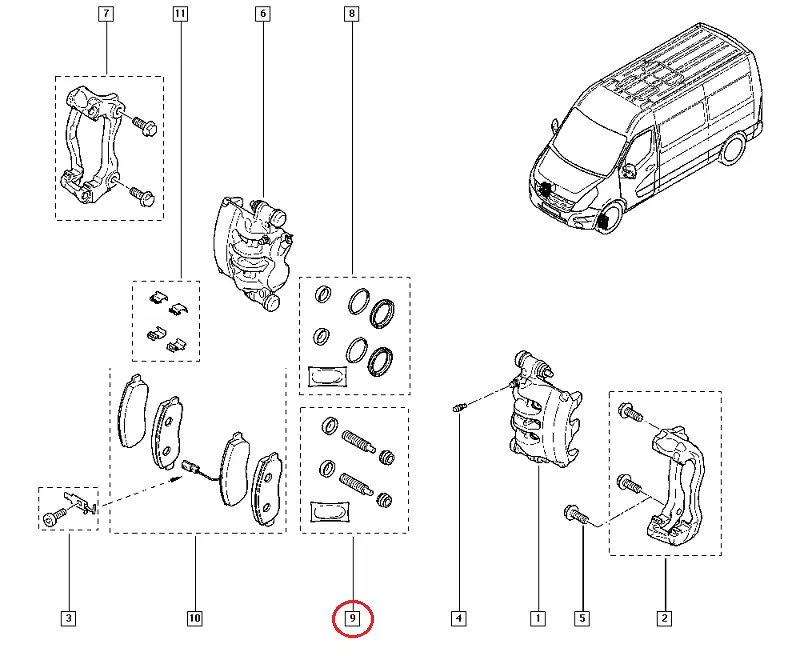 7
11
6
8
3
10
9
4
1
5
2