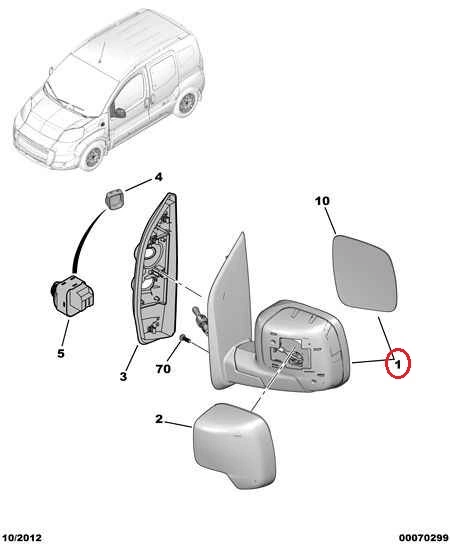 4
10
5
3
70
1
2
10/2012
00070299