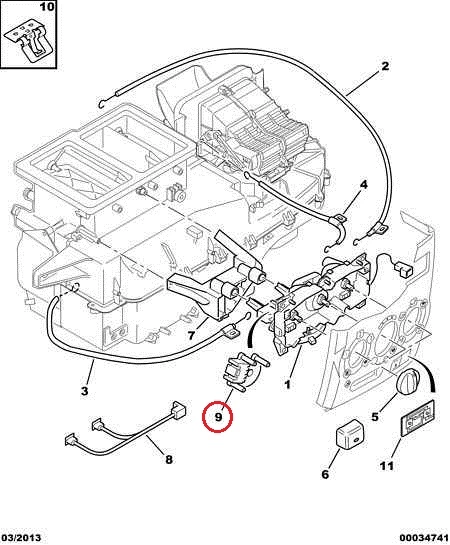 10
2
4
7
1
3
9
5
8
6
11
03/2013
00034741