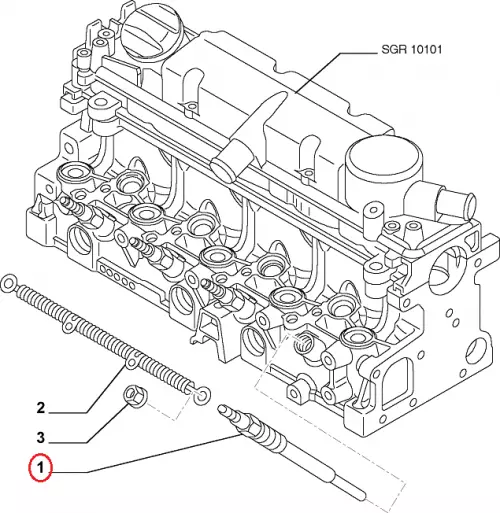 SGR 10101

2

3

1