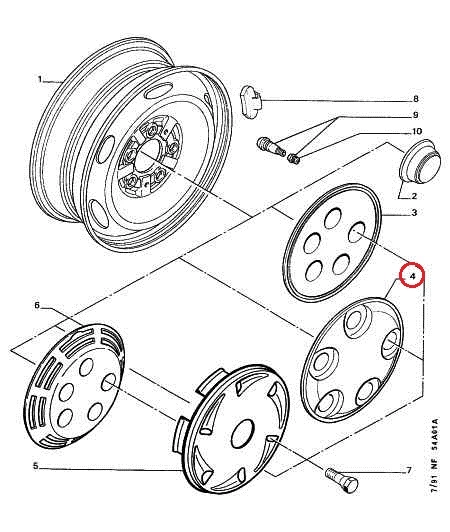 1
8
9
10
2
3
4
6
5
7
7/91 NF 54A01A