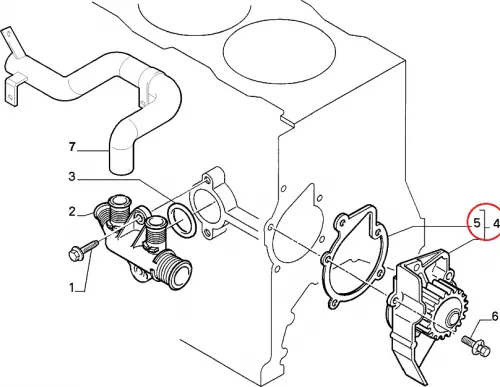 7
3
2
1
5
4
6