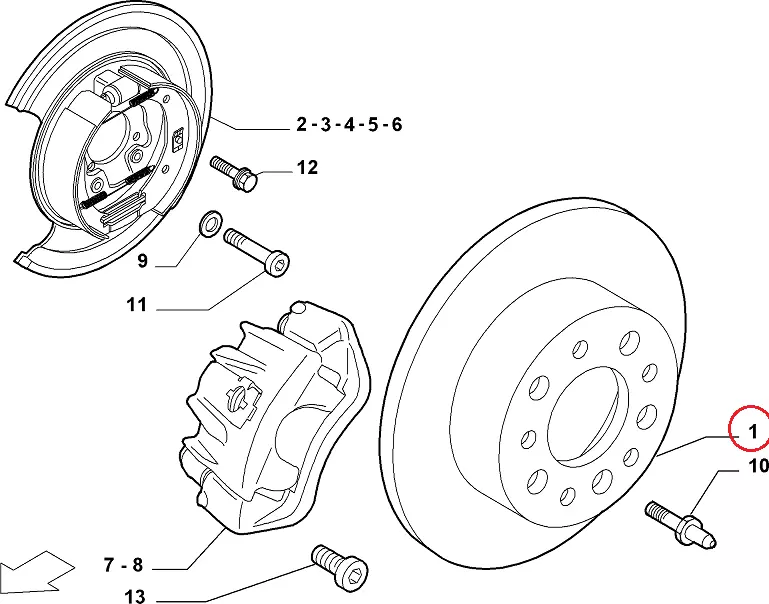 2 - 3 - 4 - 5 - 6
12
9
11
1
10
7 - 8
13