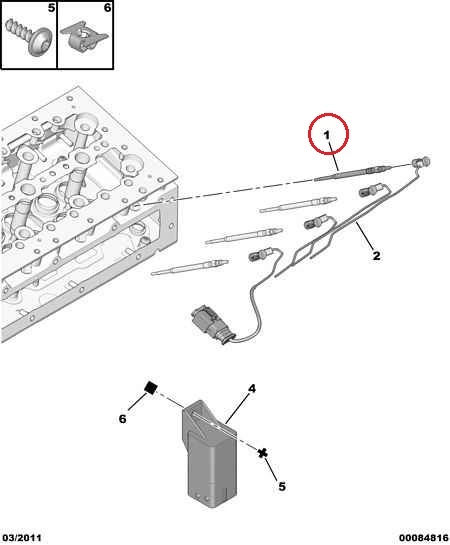 5
6
1
2
4
6
5
03/2011
00084816