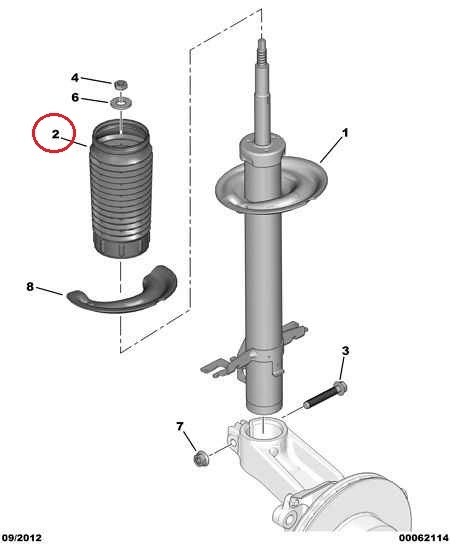 4
6
2
1
8
3
7
09/2012
00062114