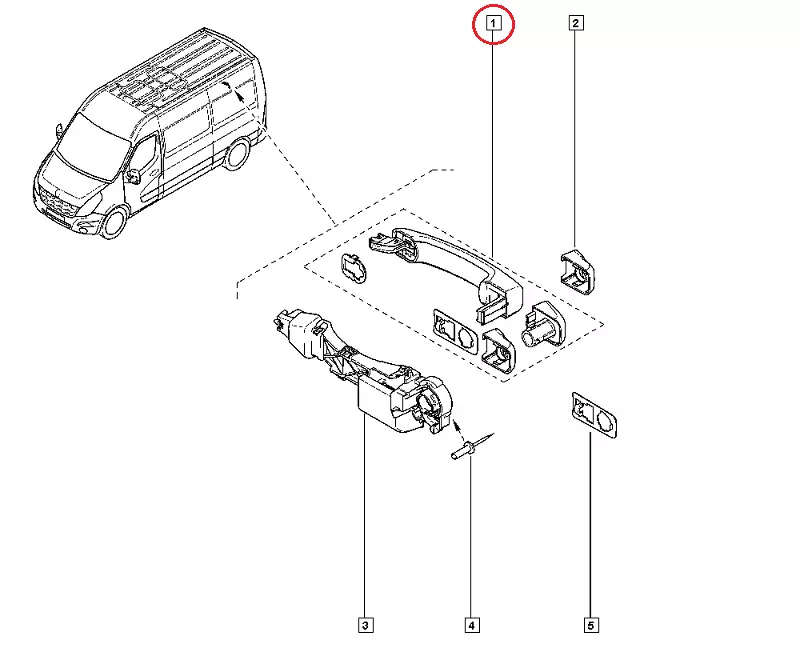 1
2
3
4
5