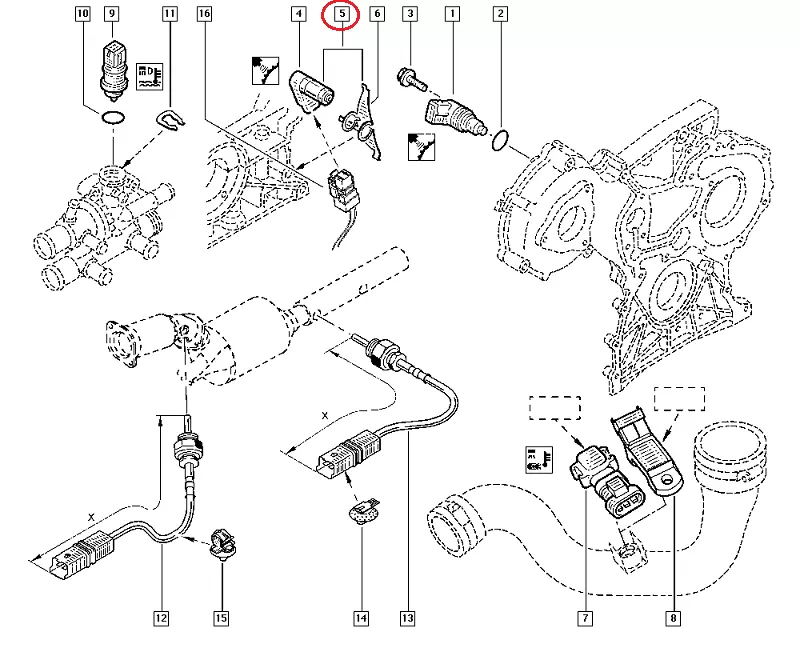 10
9
11
16
4
5
6
3
1
2
X
X
12
15
14
13
7
8