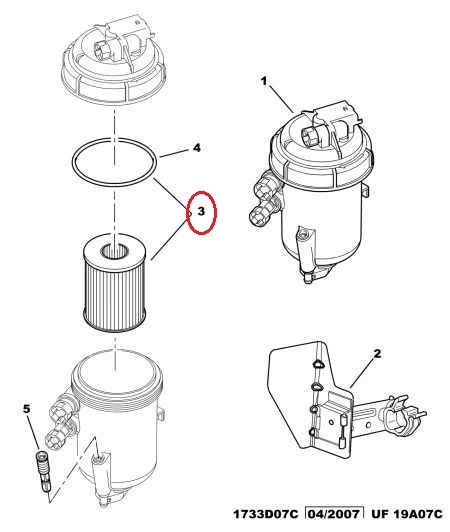 1
4
3
2
5
1733D07C 04/2007 UF 19A07C