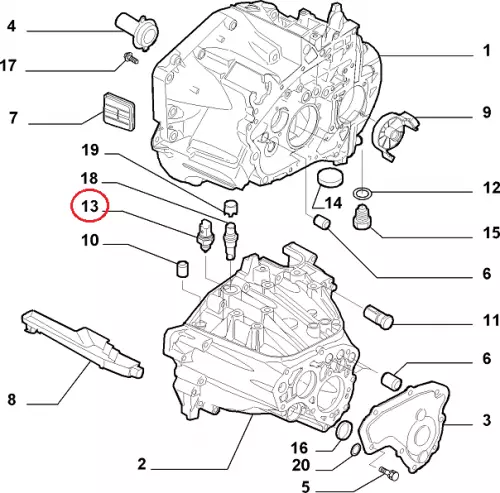 4
17
7
19
18
13
10
8
1
9
12
14
15
6
11
6
3
16
20
2
5