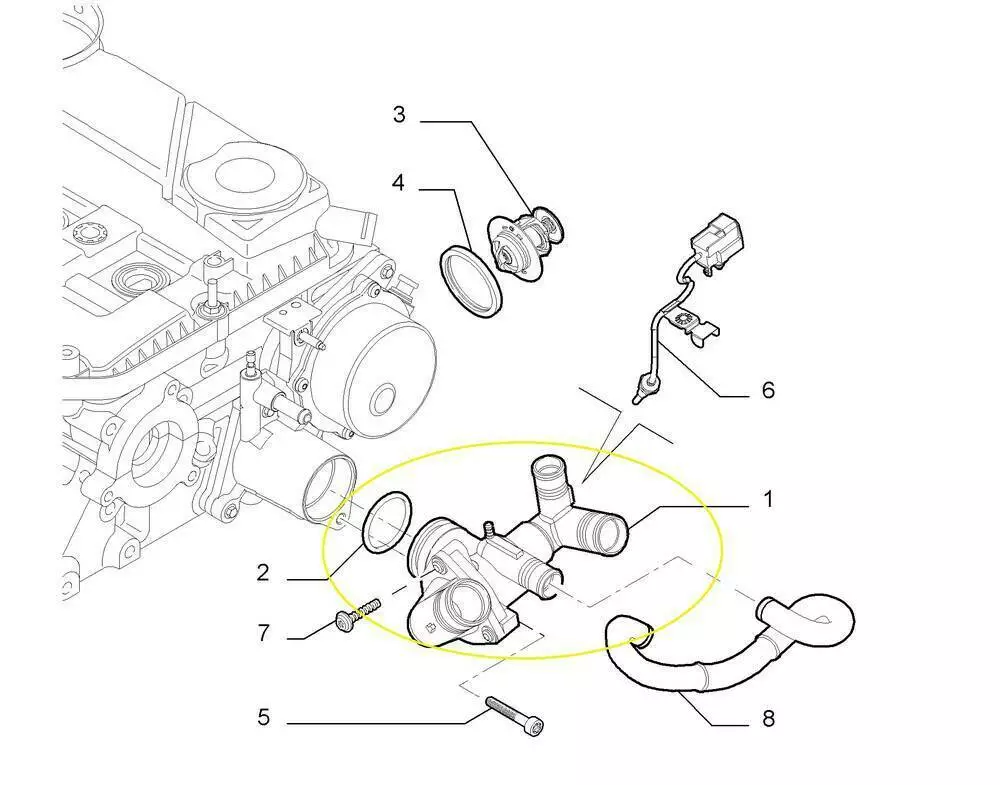 3
4
6
1
2
7
5
8