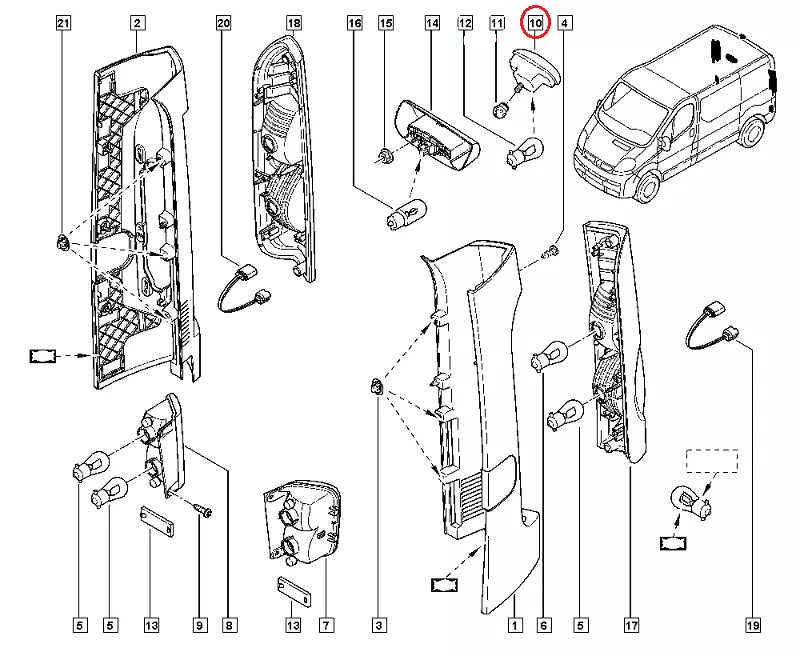 21
2
20
18
16
15
14
12
11
10
4
5
5
13
9
8
13
7
3
1
6
5
17
19