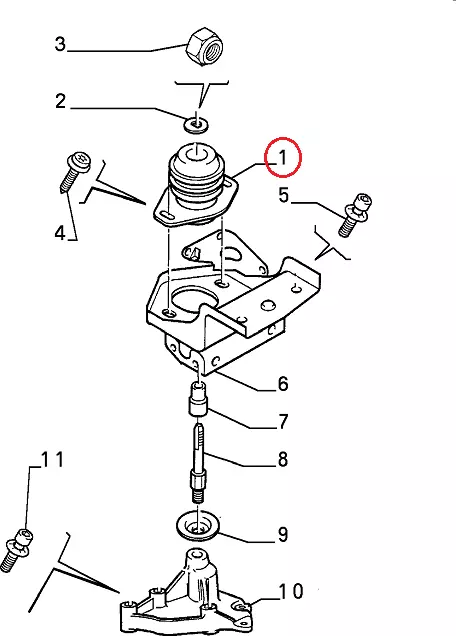 3
2
1
4
5
6
7
8
11
9
10