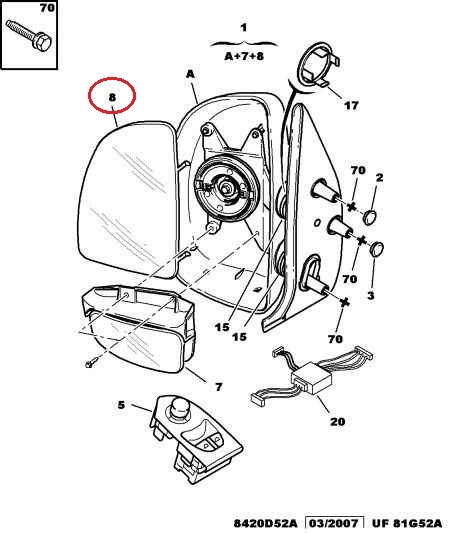 70

1

A+7+8

A

8

17

70

2

70

3

70

15

15

7

5

20

8420D52A 03/2007 UF 81G52A