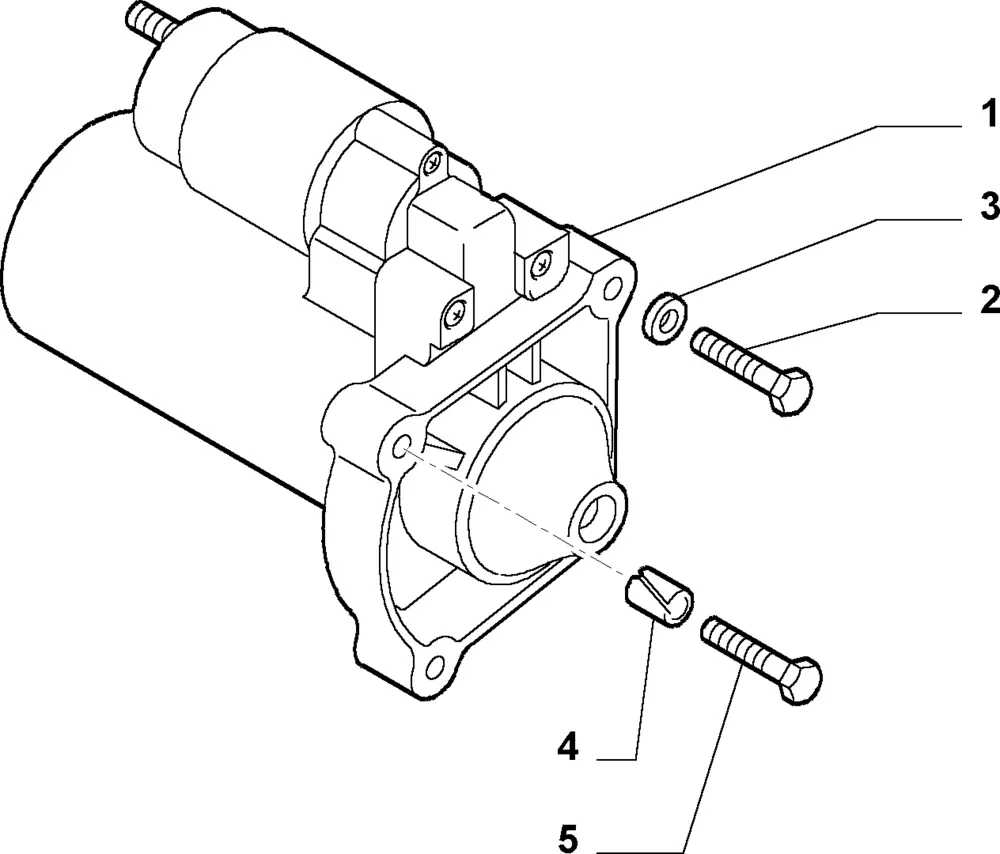 1
3
2
4
5