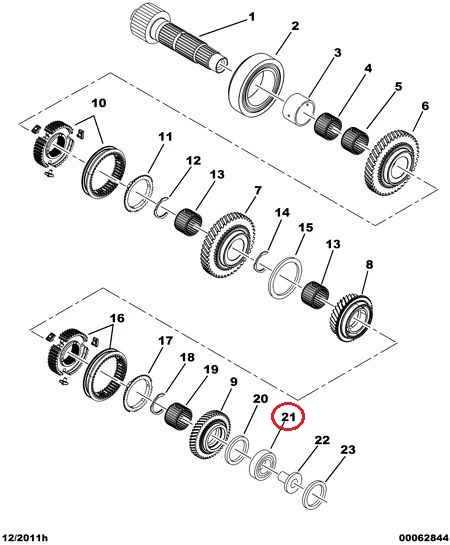 1
2
3
4
5
6
10
11
12
13
7
14
15
13
8
16
17
18
19
9
20
21
22
23

12/2011h
00062844