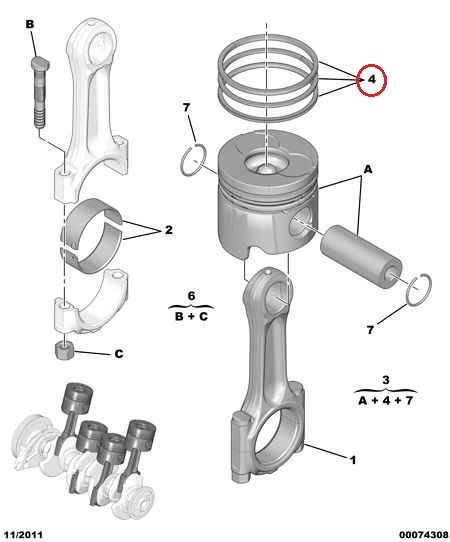 B

4

7

A

2

6
B + C

7

C

3
A + 4 + 7

1

11/2011

00074308