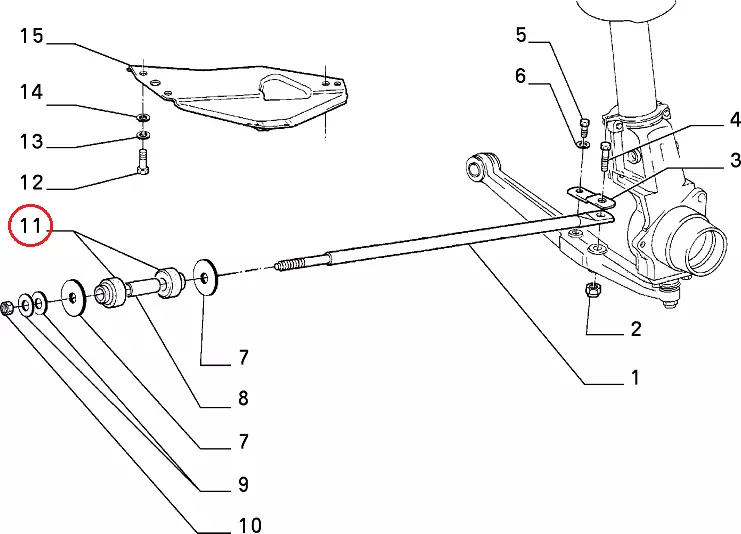 15
14
13
12
11
5
6
4
3
2
1
7
8
7
9
10