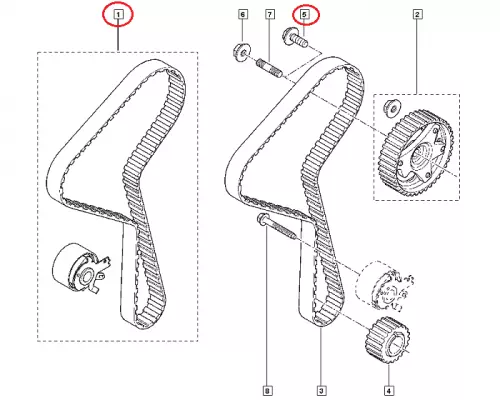 1
6
7
5
2
8
3
4