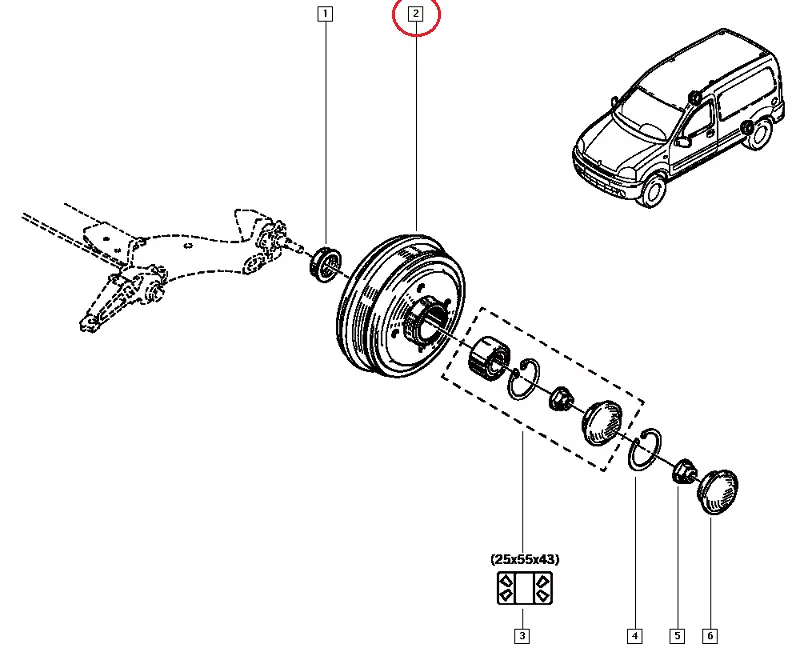 1
2
(25x55x43)
3
4
5
6