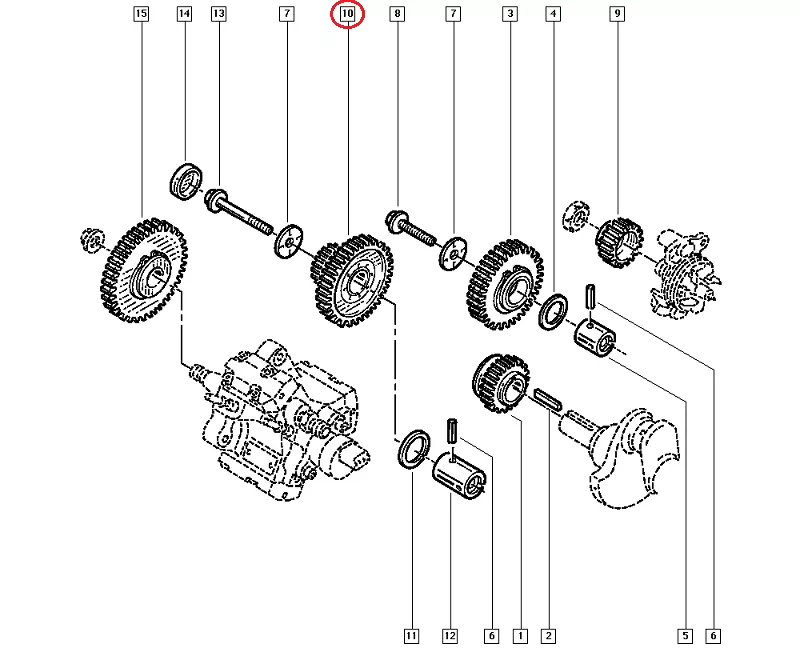 15 14 13 7 10 8 7 3 4 9

11 12 6 1 2 5 6