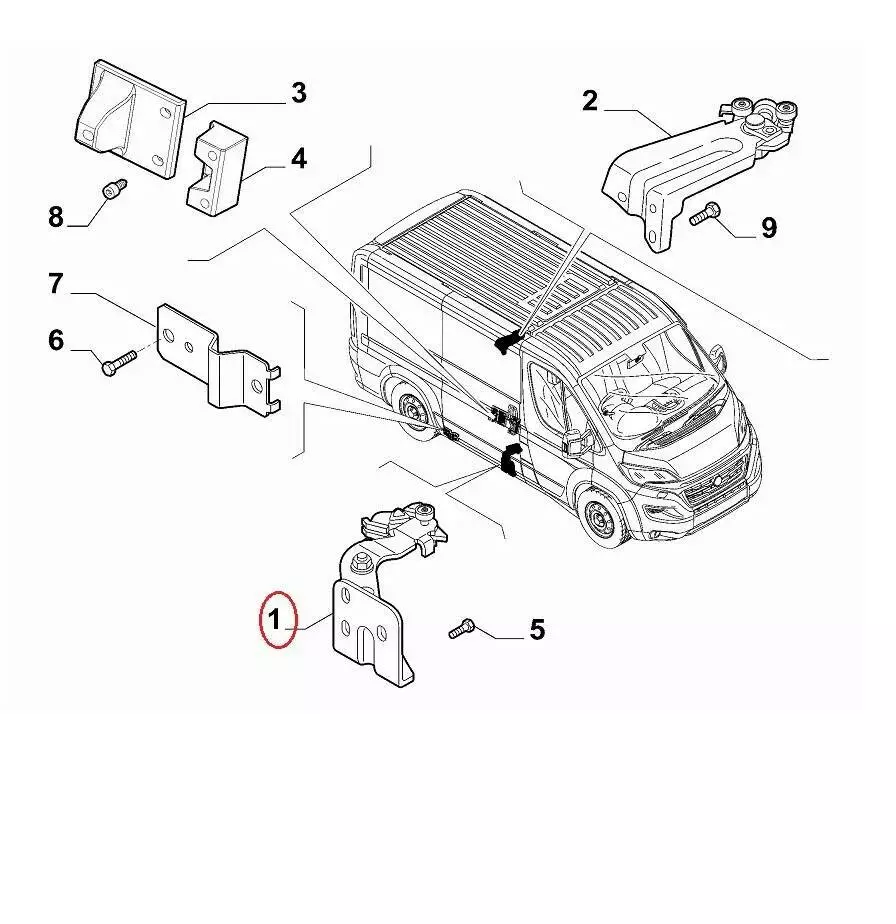 3
2
4
8
9
7
6
1
5