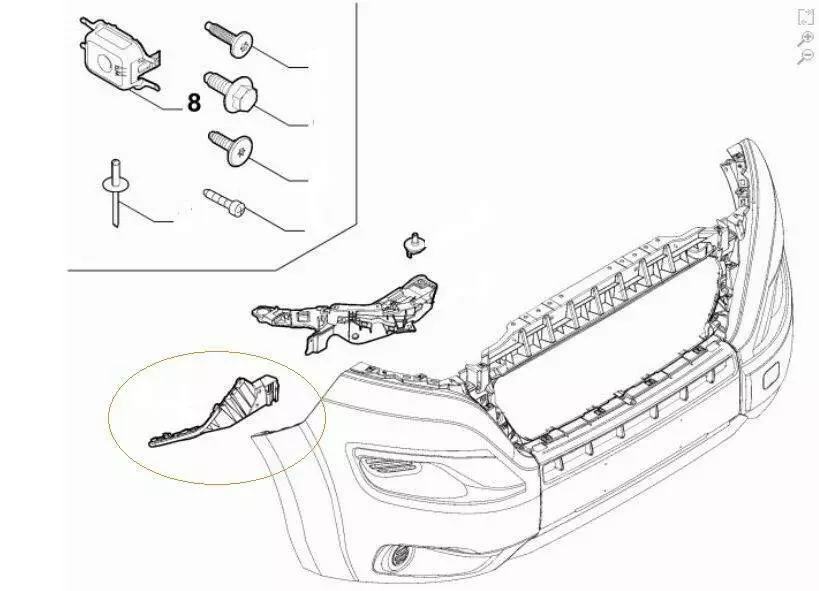 8