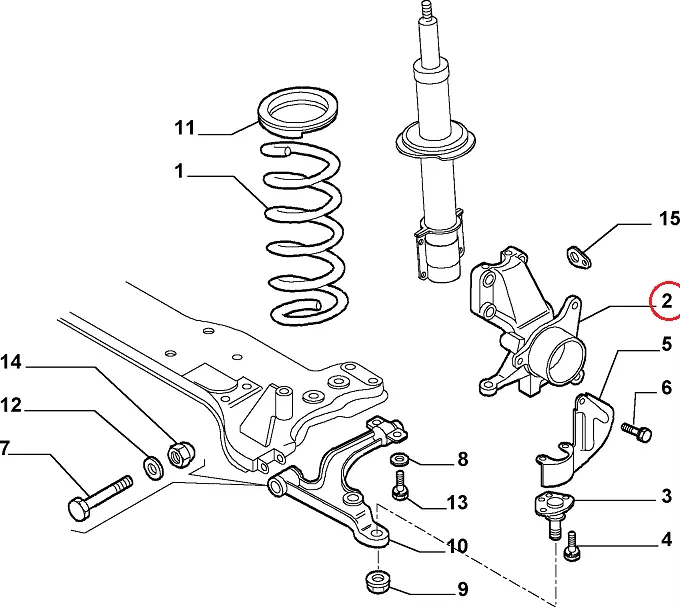 11
1
15
2
5
14
6
12
7
8
13
3
10
4
9