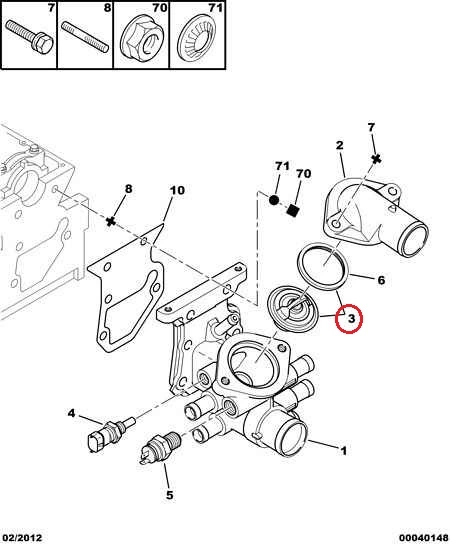 7
8
70
71

7
2
71
70
8
10
6
3
4
1
5

02/2012
00040148